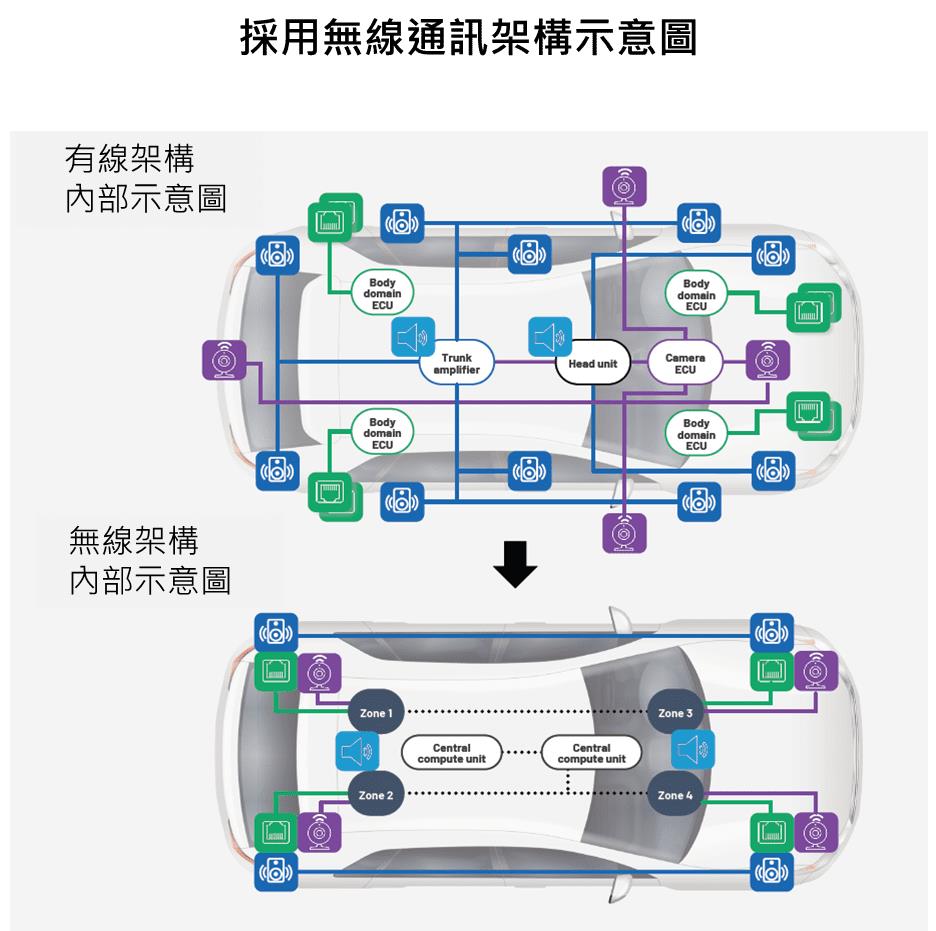 採用無線通訊架構示意圖

有線架構
內部示意圖

Body domain ECU

Body domain ECU

Trunk amplifier

Head unit

Camera ECU

Body domain ECU

Body domain ECU

無線架構
內部示意圖

Zone 1

Zone 3

Central compute unit

Central compute unit

Zone 2

Zone 4