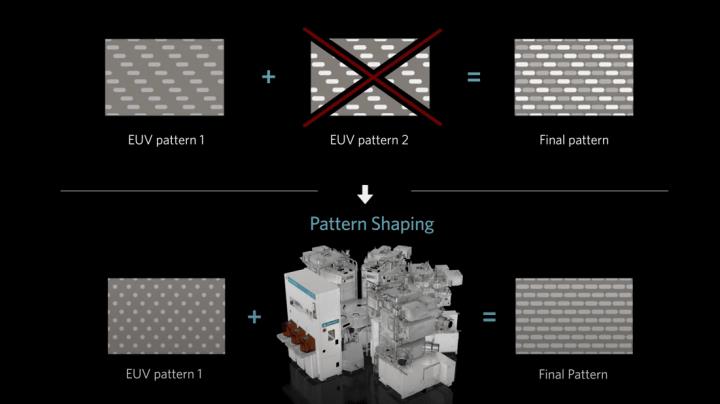 EUV pattern 1

+

EUV pattern 2

=

Final pattern

Pattern Shaping

EUV pattern 1

+

=

Final Pattern